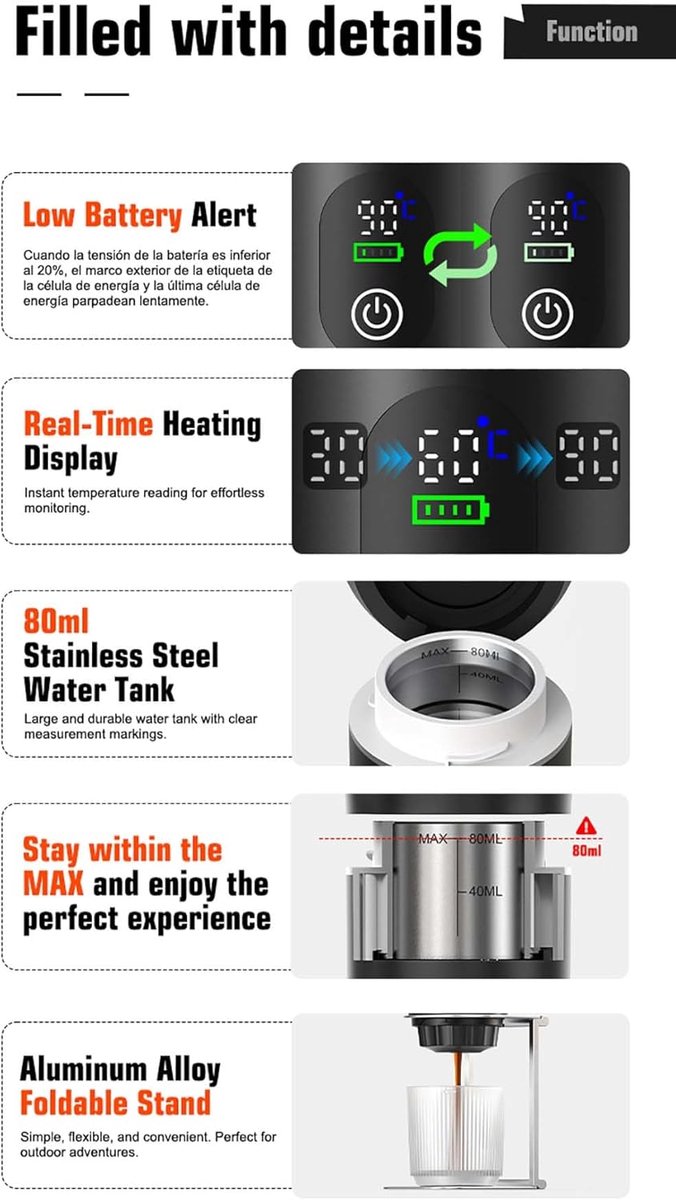 Filled with details

Function

Low Battery Alert

Cuando la tensión de la batería es inferior al 20%, el marco exterior de la etiqueta de la célula de energía y la última célula de energía parpadean lentamente.

90°C

90°C

Real-Time Heating Display

Instant temperature reading for effortless monitoring.

30

60°C

90

80ml Stainless Steel Water Tank

Large and durable water tank with clear measurement markings.

MAX 80ML

40ML

Stay within the MAX and enjoy the perfect experience

MAX 80ML

40ML

80ml

Aluminum Alloy Foldable Stand

Simple, flexible, and convenient. Perfect for outdoor adventures.