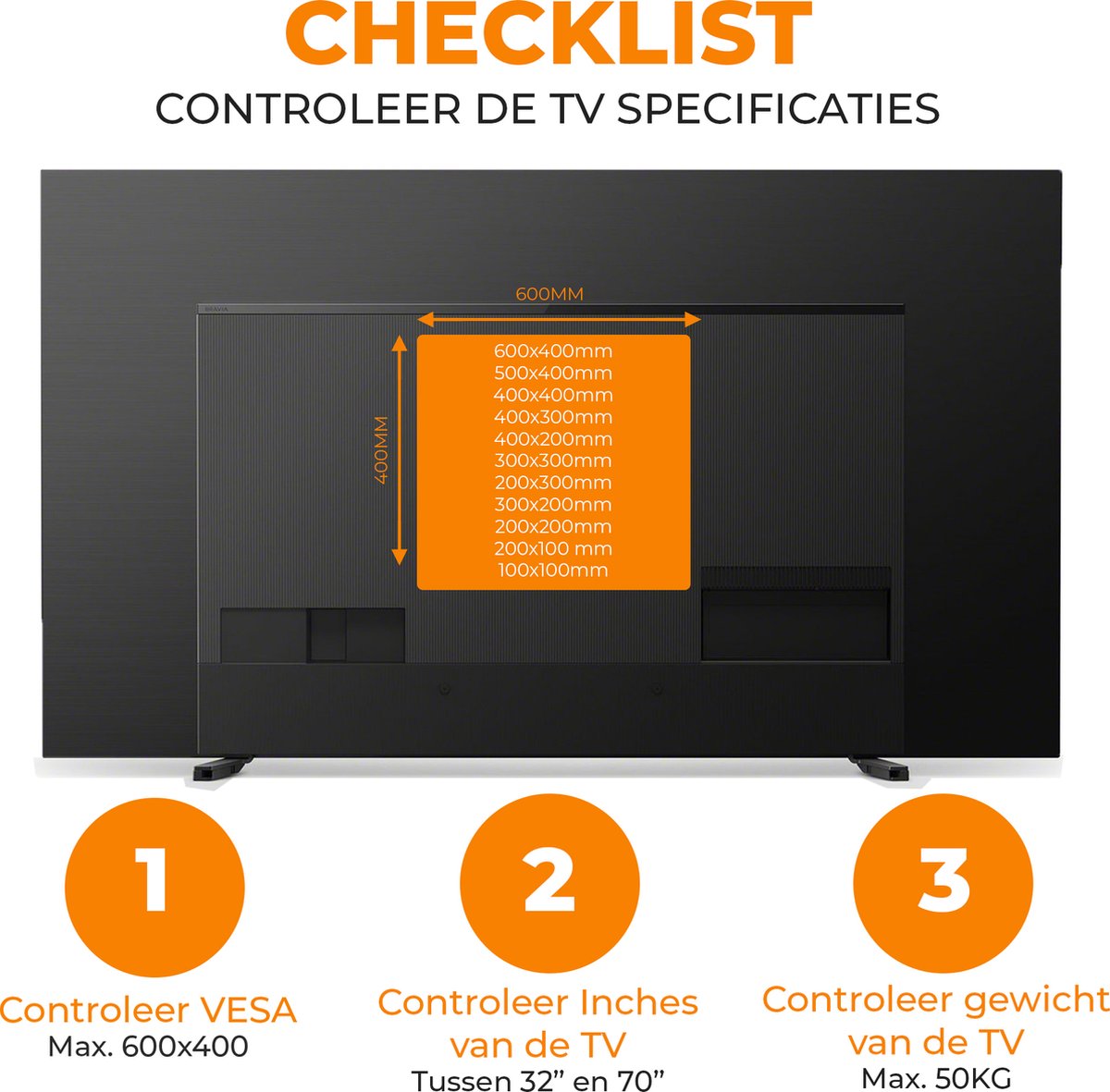 CHECKLIST

CONTROLEER DE TV SPECIFICATIES

BRAVIA

600MM

400MM

600x400mm
500x400mm
400x400mm
400x300mm
400x200mm
300x300mm
200x300mm
300x200mm
200x200mm
200x100 mm
100x100mm

1

Controleer VESA
Max. 600x400

2

Controleer Inches van de TV
Tussen 32” en 70”

3

Controleer gewicht van de TV
Max. 50KG