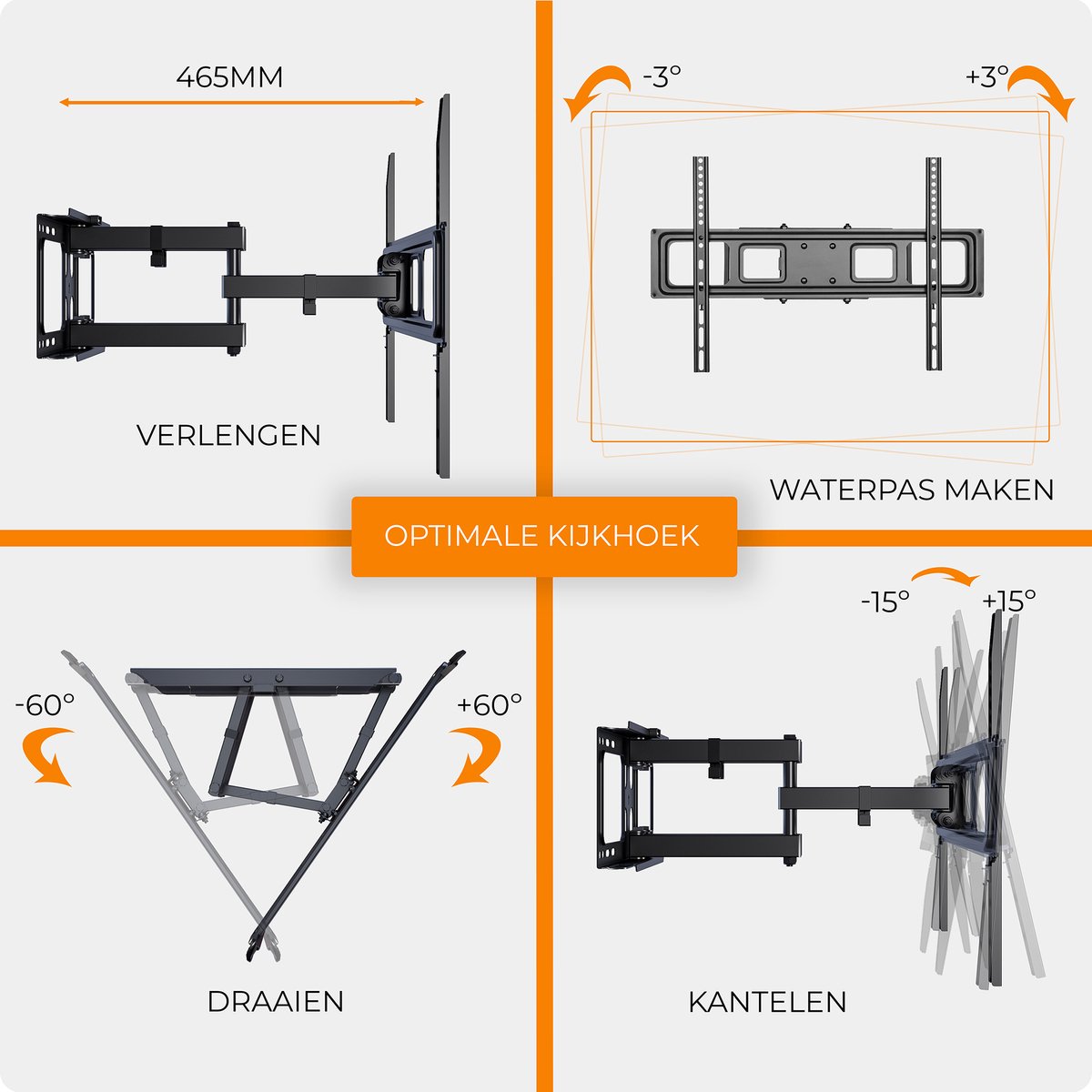 465MM

VERLENGEN

-3°

+3°

WATERPAS MAKEN

OPTIMALE KIJKHOEK

-60°

+60°

DRAAIEN

-15°

+15°

KANTELEN