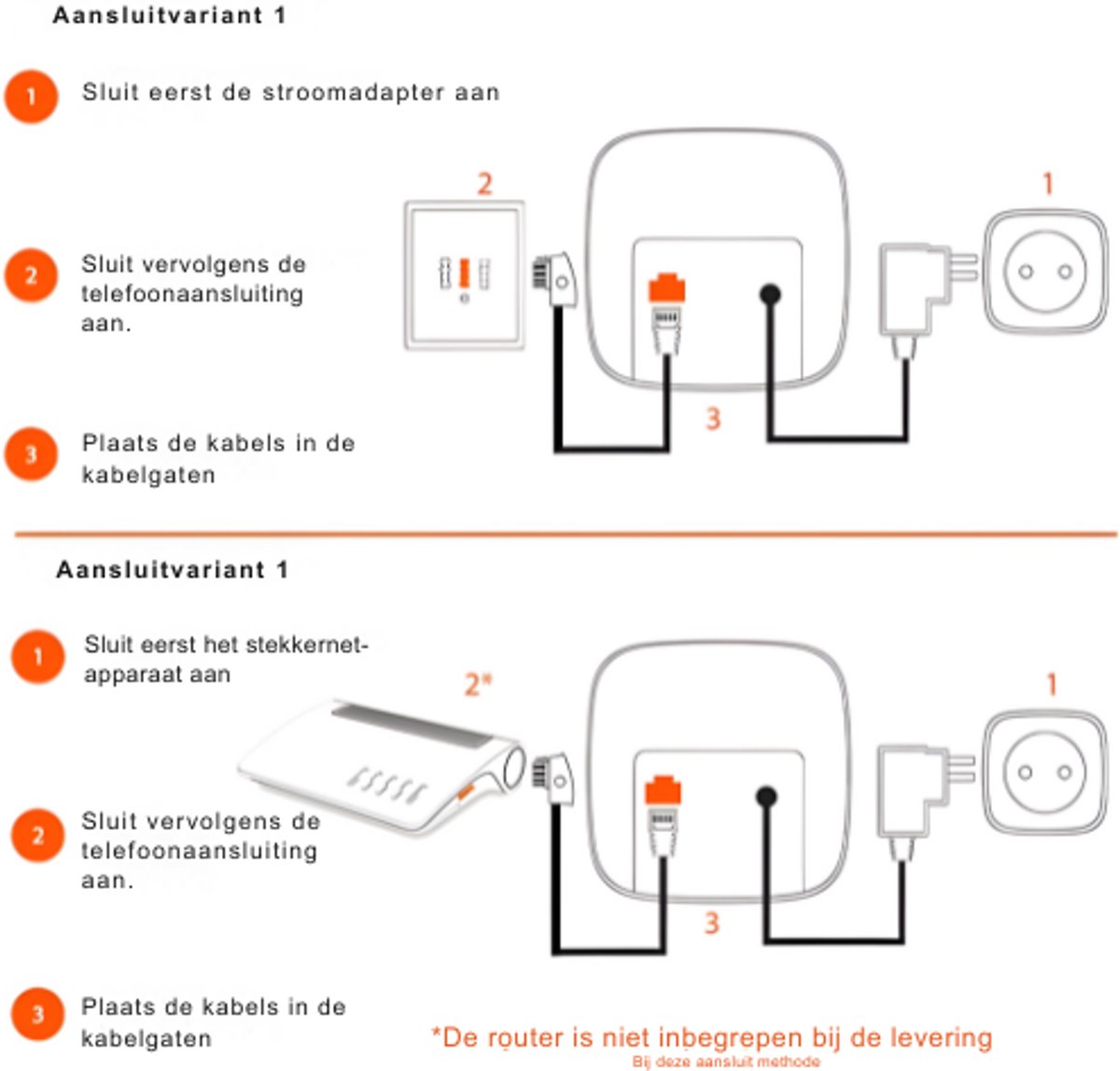 Aansluitvariant 1

1 Sluit eerst de stroomadapter aan

2 Sluit vervolgens de telefoonaansluiting aan.

3 Plaats de kabels in de kabelgaten

2

1

3

Aansluitvariant 1

1 Sluit eerst het stekkernet-apparaat aan

2 Sluit vervolgens de telefoonaansluiting aan.

3 Plaats de kabels in de kabelgaten

2*

1

3

*De router is niet inbegrepen bij de levering
Bij deze aansluit methode