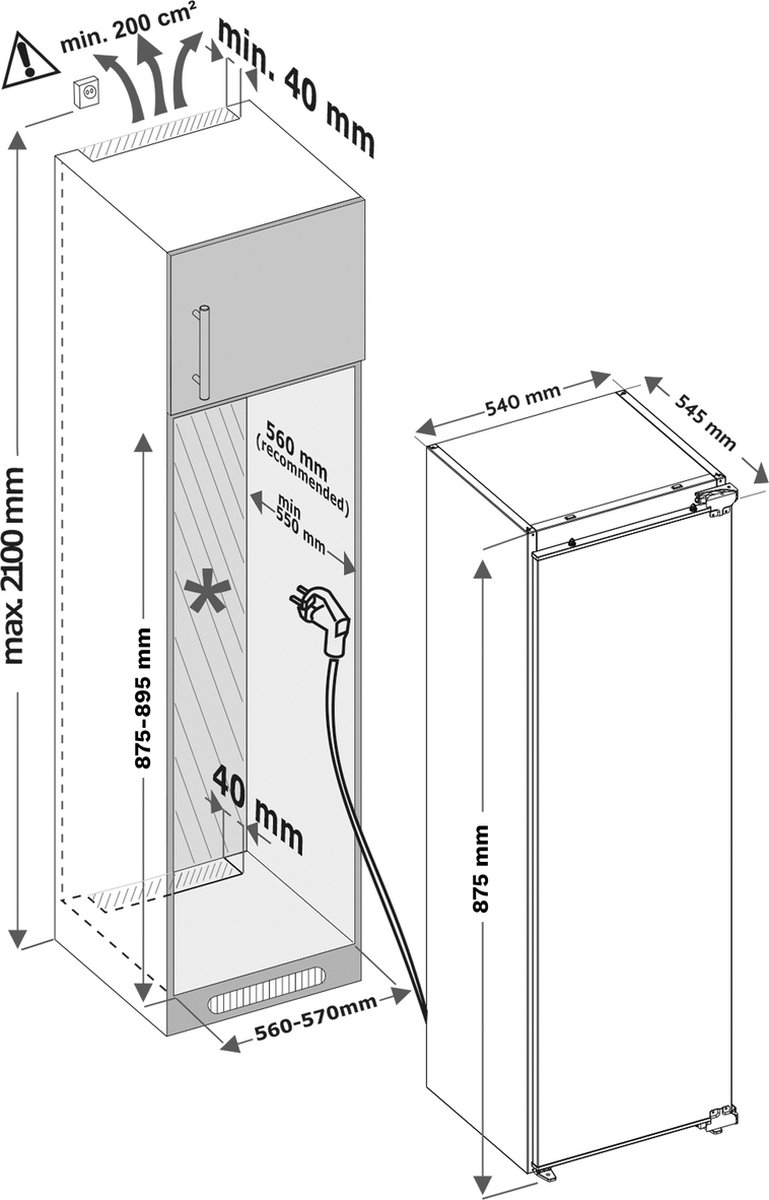 min. 200 cm²
min. 40 mm
max. 2100 mm
560 mm (recommended)
min 550 mm
*
875-895 mm
40 mm
560-570mm
540 mm
545 mm
875 mm