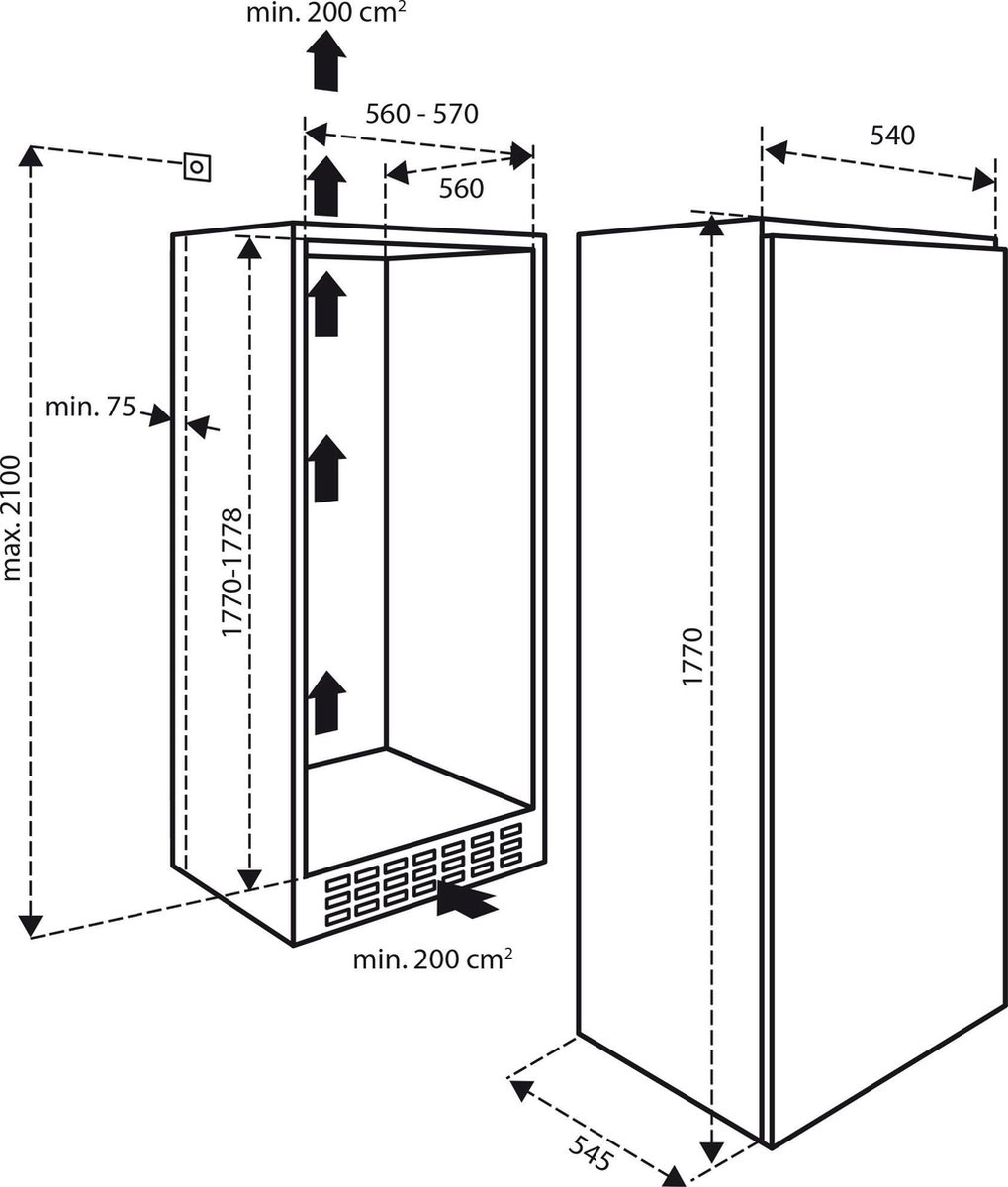 min. 200 $cm^2$

560 - 570

560

540

max. 2100

min. 75

1770-1778

1770

min. 200 $cm^2$

545