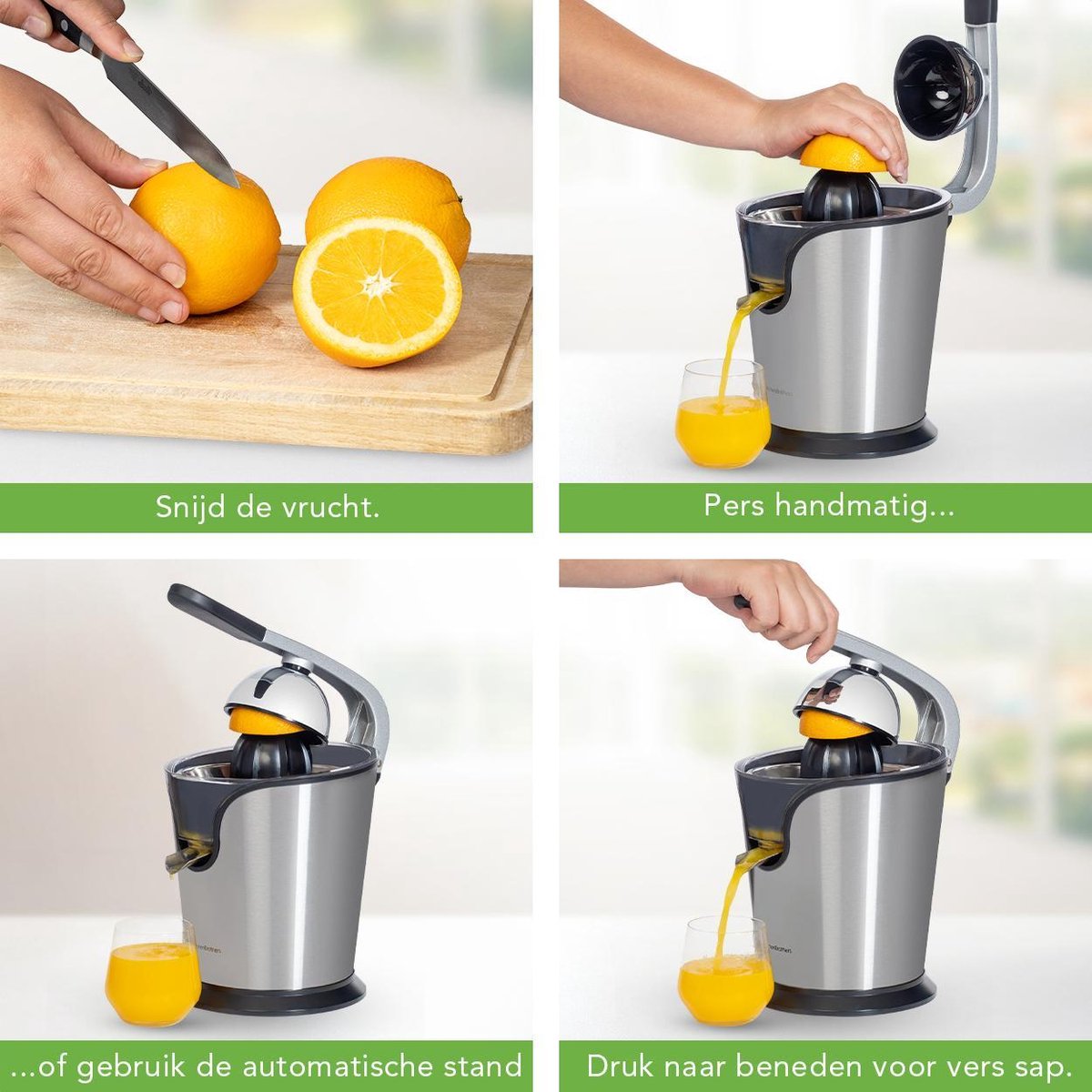 Snijd de vrucht.

Pers handmatig...

...of gebruik de automatische stand

Druk naar beneden voor vers sap.