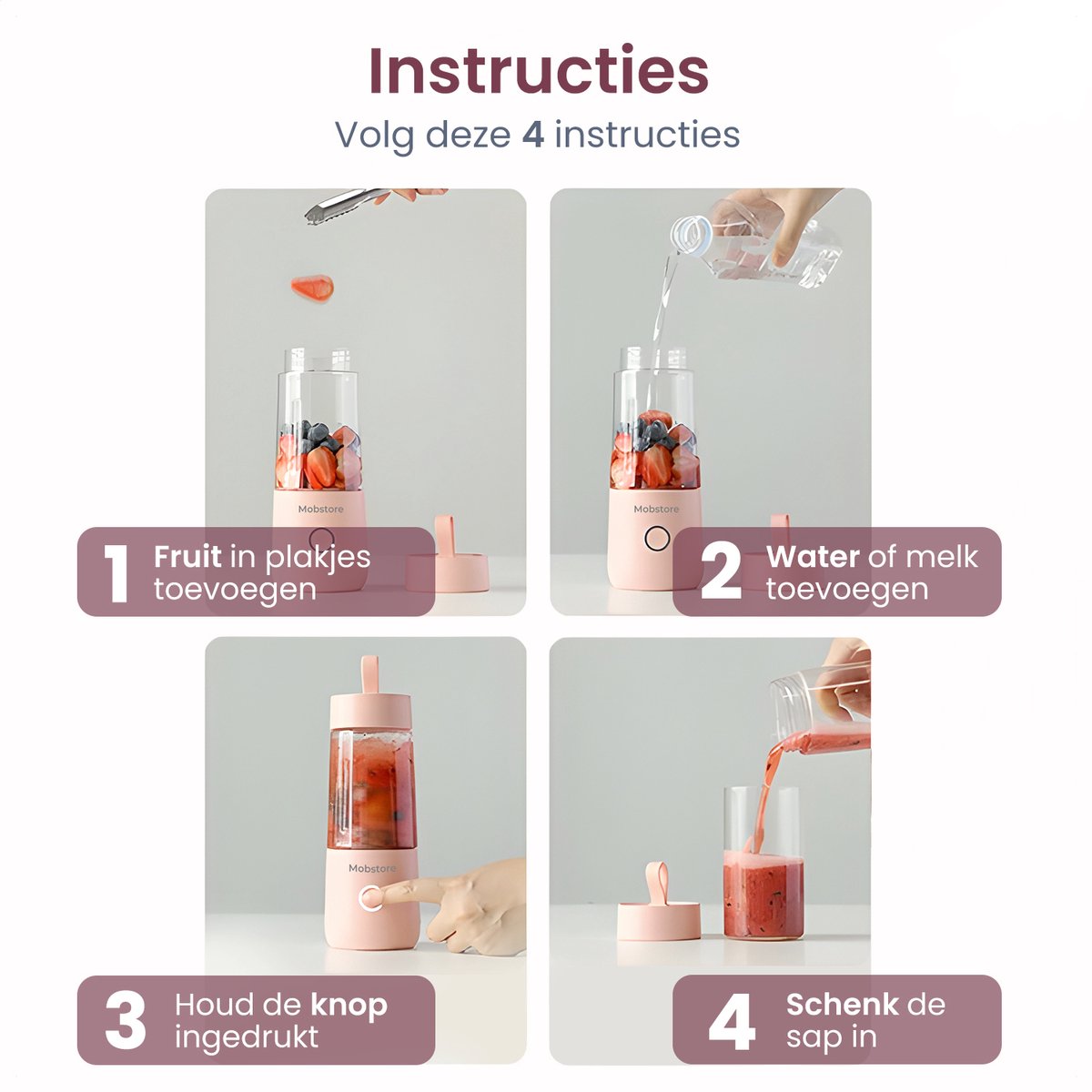 Instructies

Volg deze 4 instructies

Mobstore

1 Fruit in plakjes toevoegen

Mobstore

2 Water of melk toevoegen

Mobstore

3 Houd de knop ingedrukt

4 Schenk de sap in