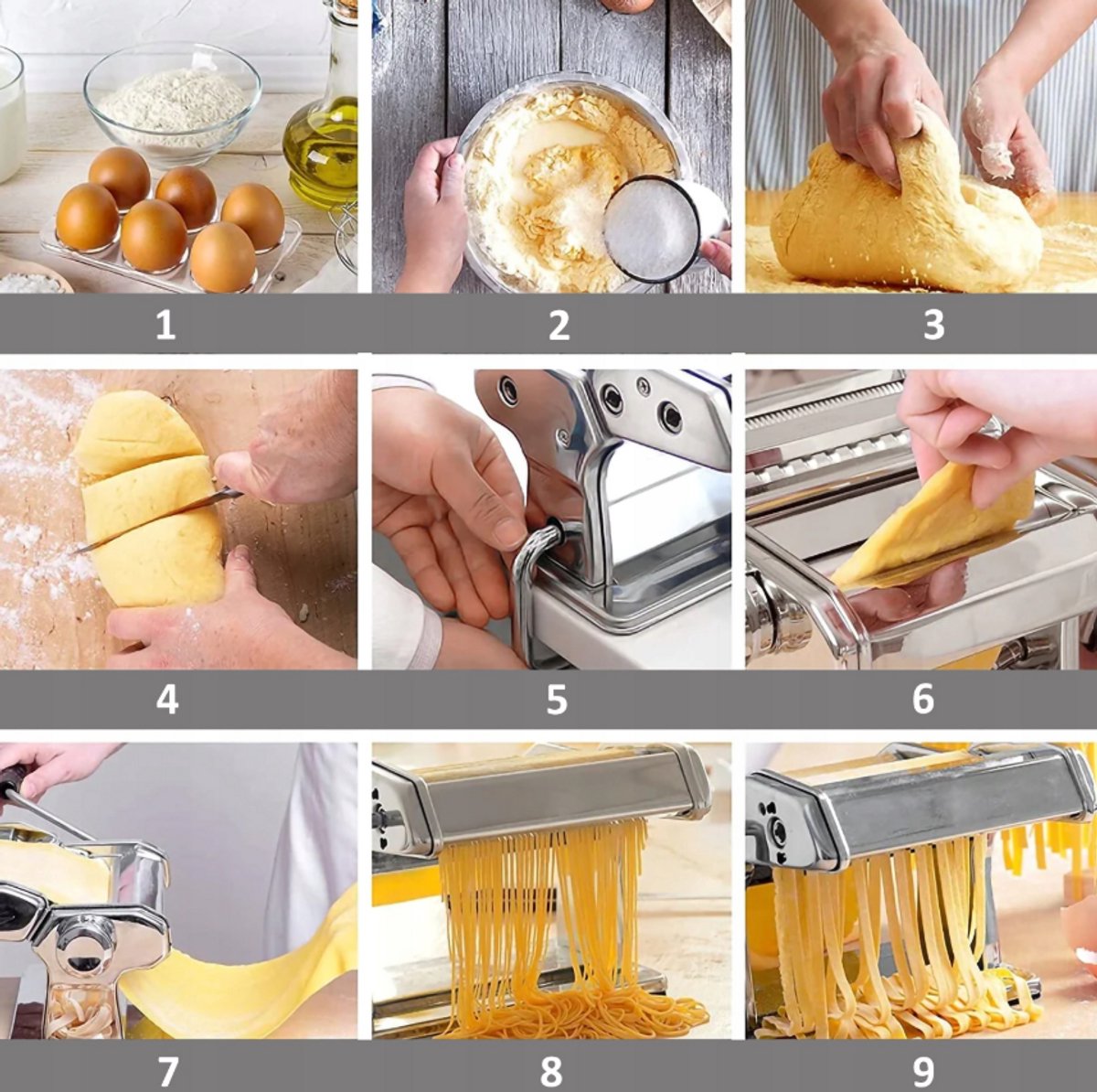 1

2

3

4

5

6

7

8

9