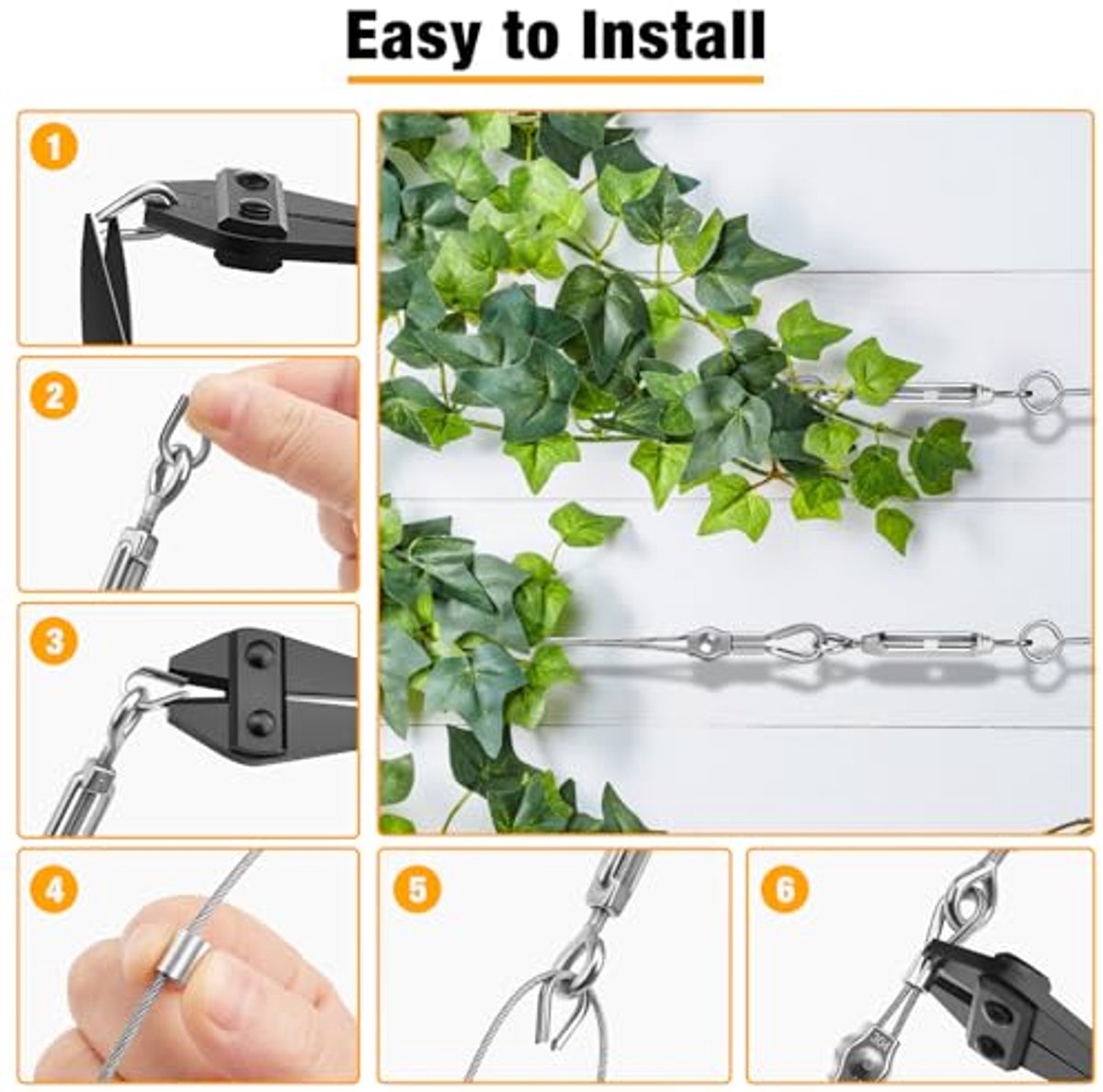 Easy to Install

1

2

3

4

5

6