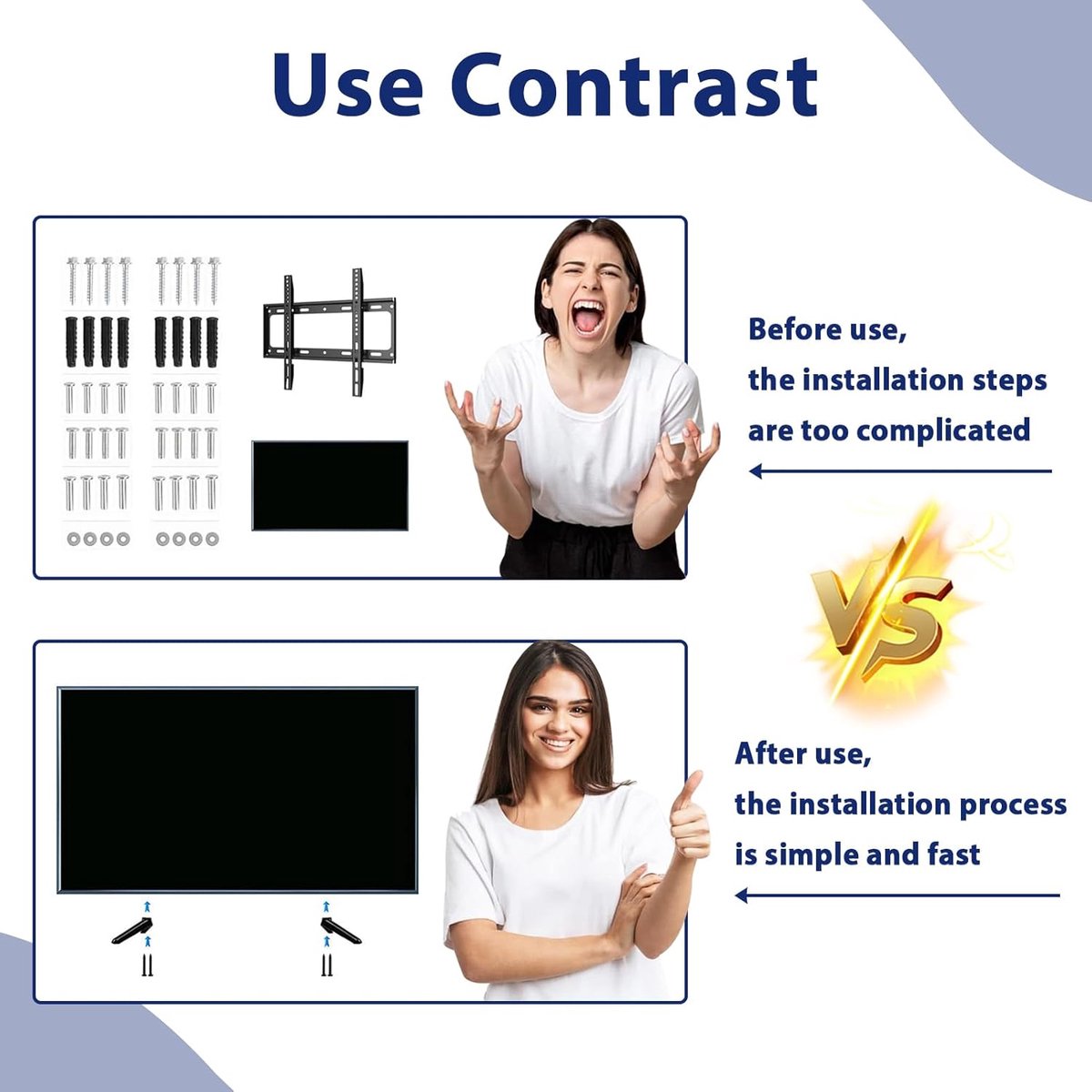 Use Contrast

Before use,
the installation steps
are too complicated

VS

After use,
the installation process
is simple and fast