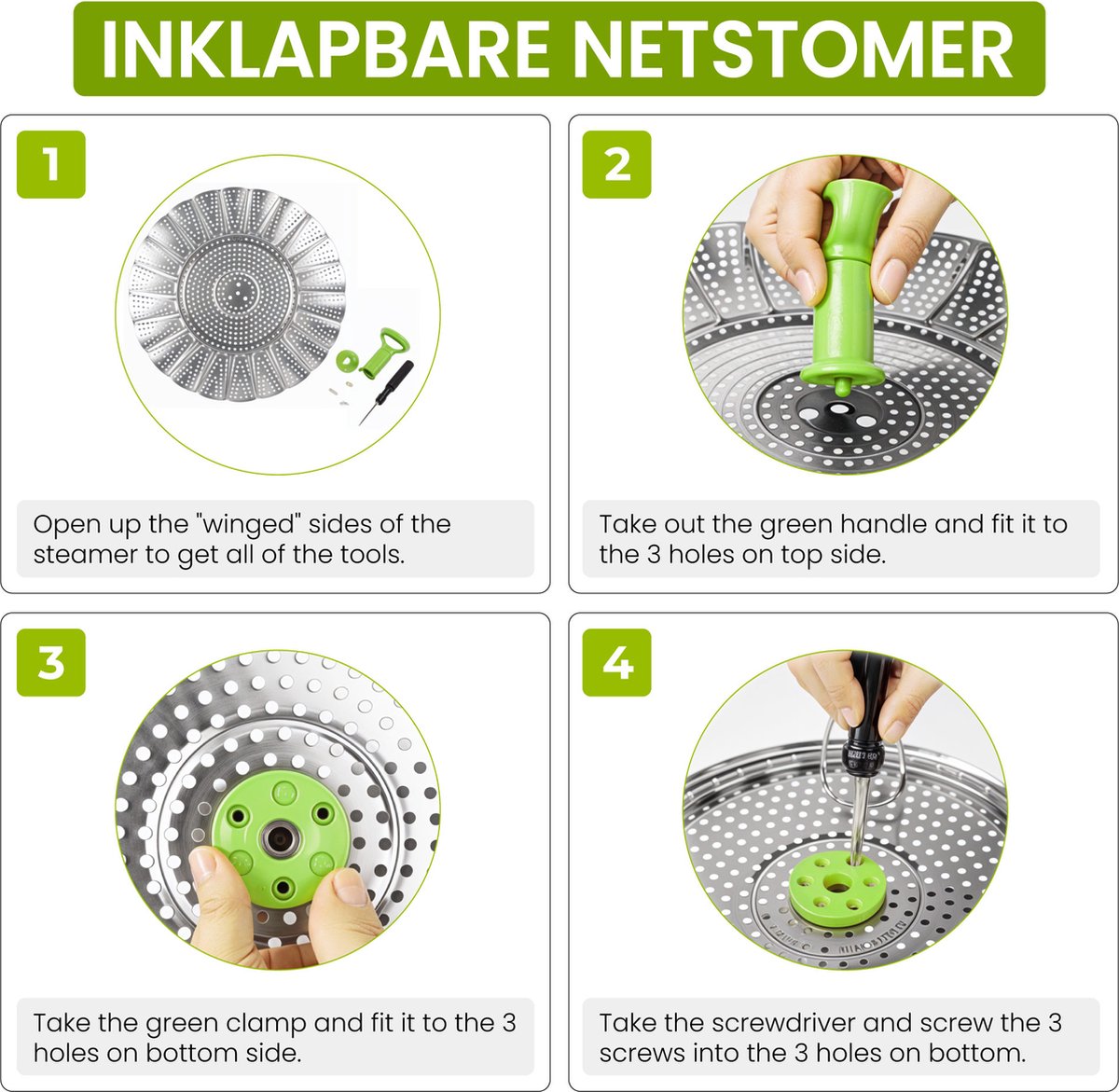 INKLAPBARE NETSTOMER

1

Open up the "winged" sides of the steamer to get all of the tools.

2

Take out the green handle and fit it to the 3 holes on top side.

3

Take the green clamp and fit it to the 3 holes on bottom side.

4

Take the screwdriver and screw the 3 screws into the 3 holes on bottom.