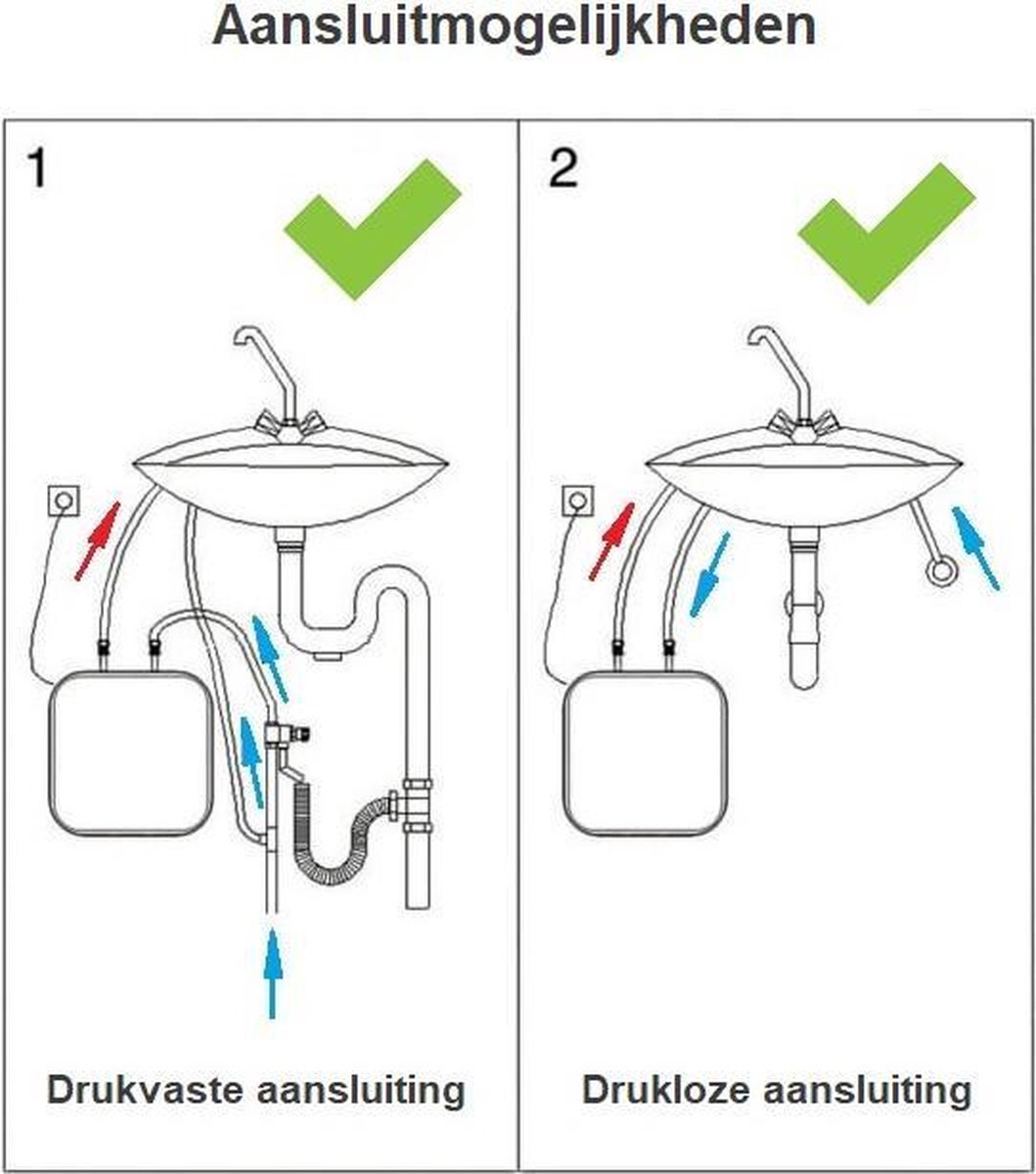 Aansluitmogelijkheden

1

Drukvaste aansluiting

2

Drukloze aansluiting