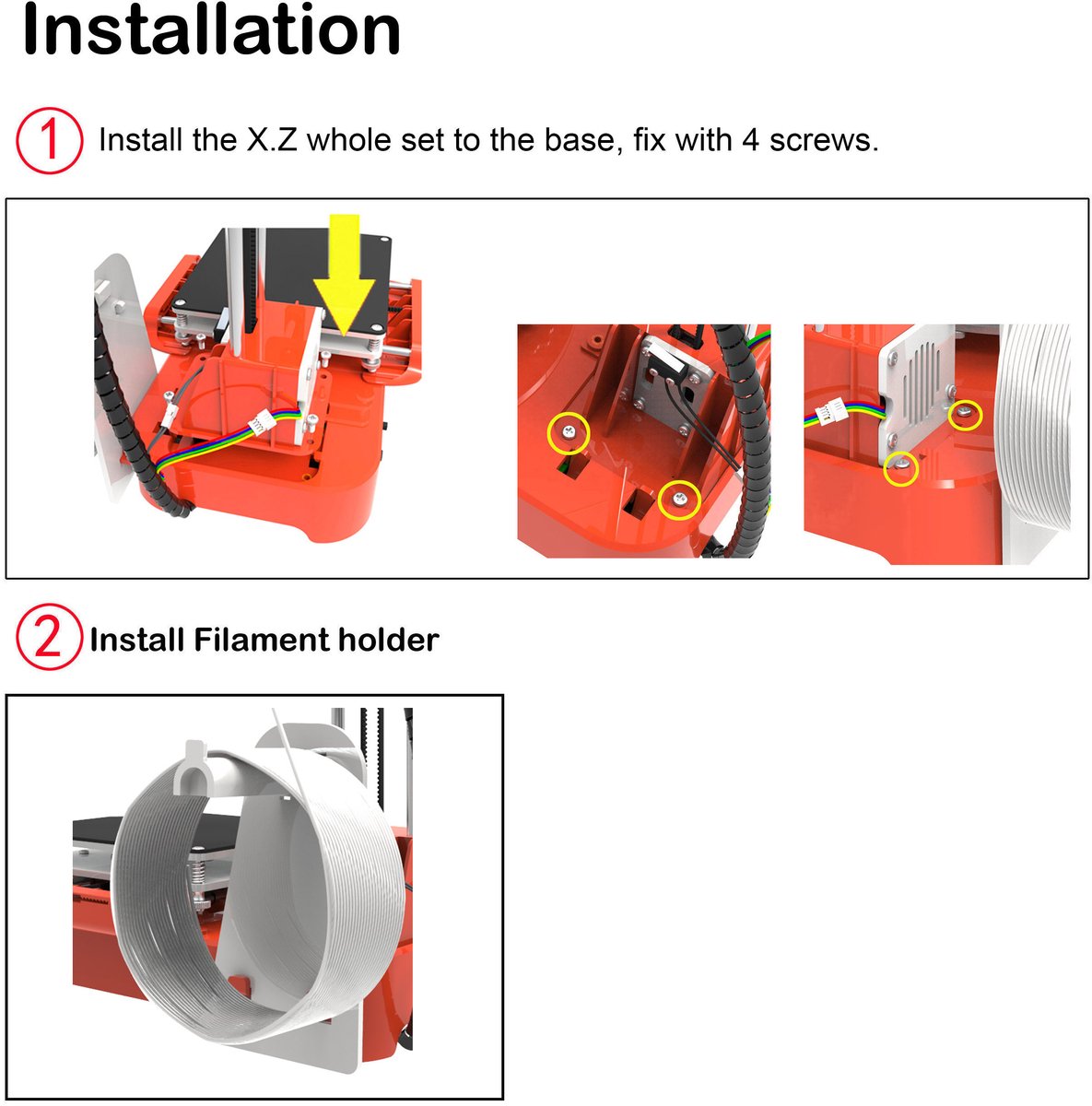 Installation

1 Install the X.Z whole set to the base, fix with 4 screws.

2 Install Filament holder