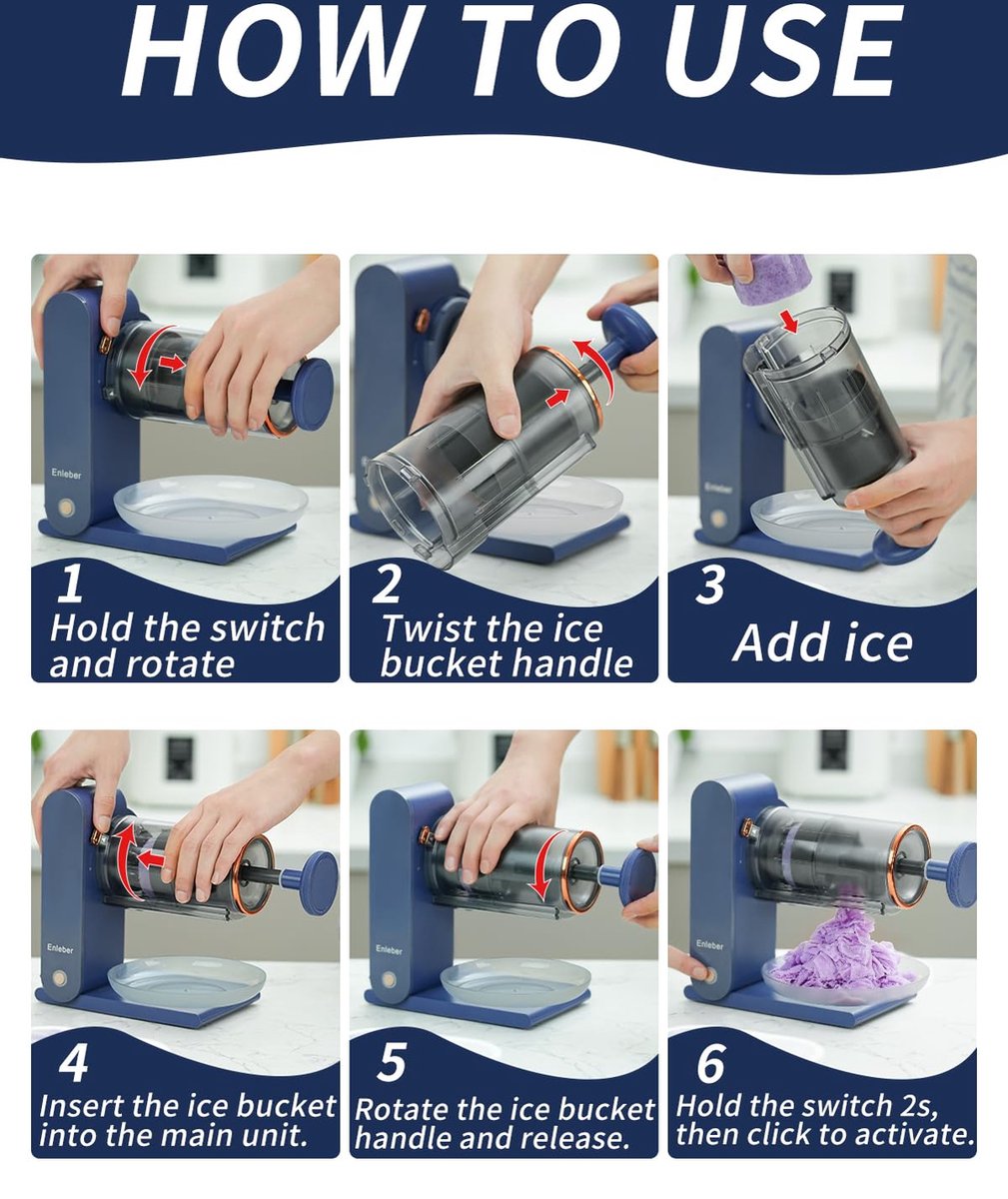 HOW TO USE

Enleber

1
Hold the switch and rotate

2
Twist the ice bucket handle

Enleber

3
Add ice

Enleber

4
Insert the ice bucket into the main unit.

Enleber

5
Rotate the ice bucket handle and release.

Enleber

6
Hold the switch 2s, then click to activate.