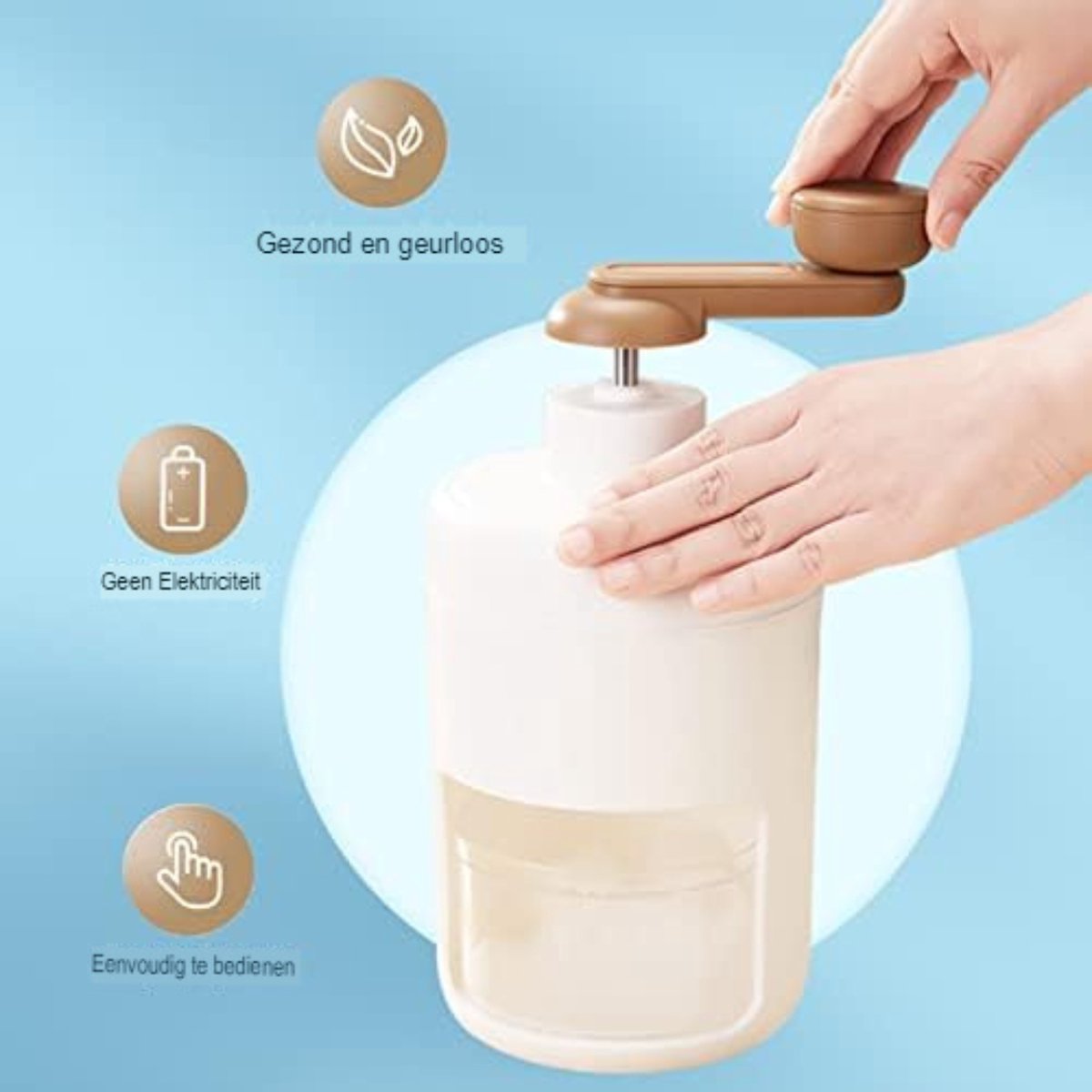 Gezond en geurloos

Geen Elektriciteit

Eenvoudig te bedienen