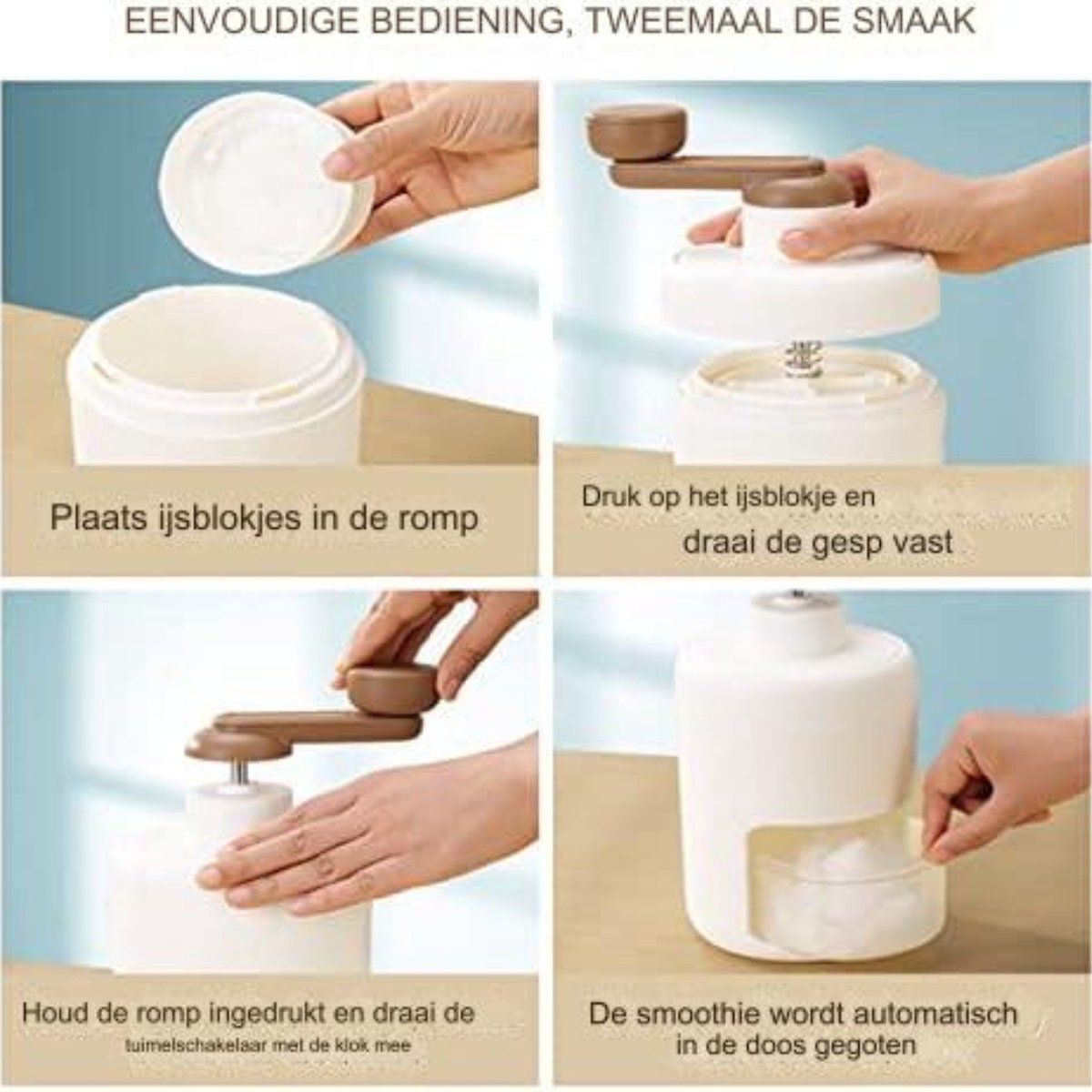 EENVOUDIGE BEDIENING, TWEEMAAL DE SMAAK

Plaats ijsblokjes in de romp

Druk op het ijsblokje en draai de gesp vast

Houd de romp ingedrukt en draai de tuimelschakelaar met de klok mee

De smoothie wordt automatisch in de doos gegoten