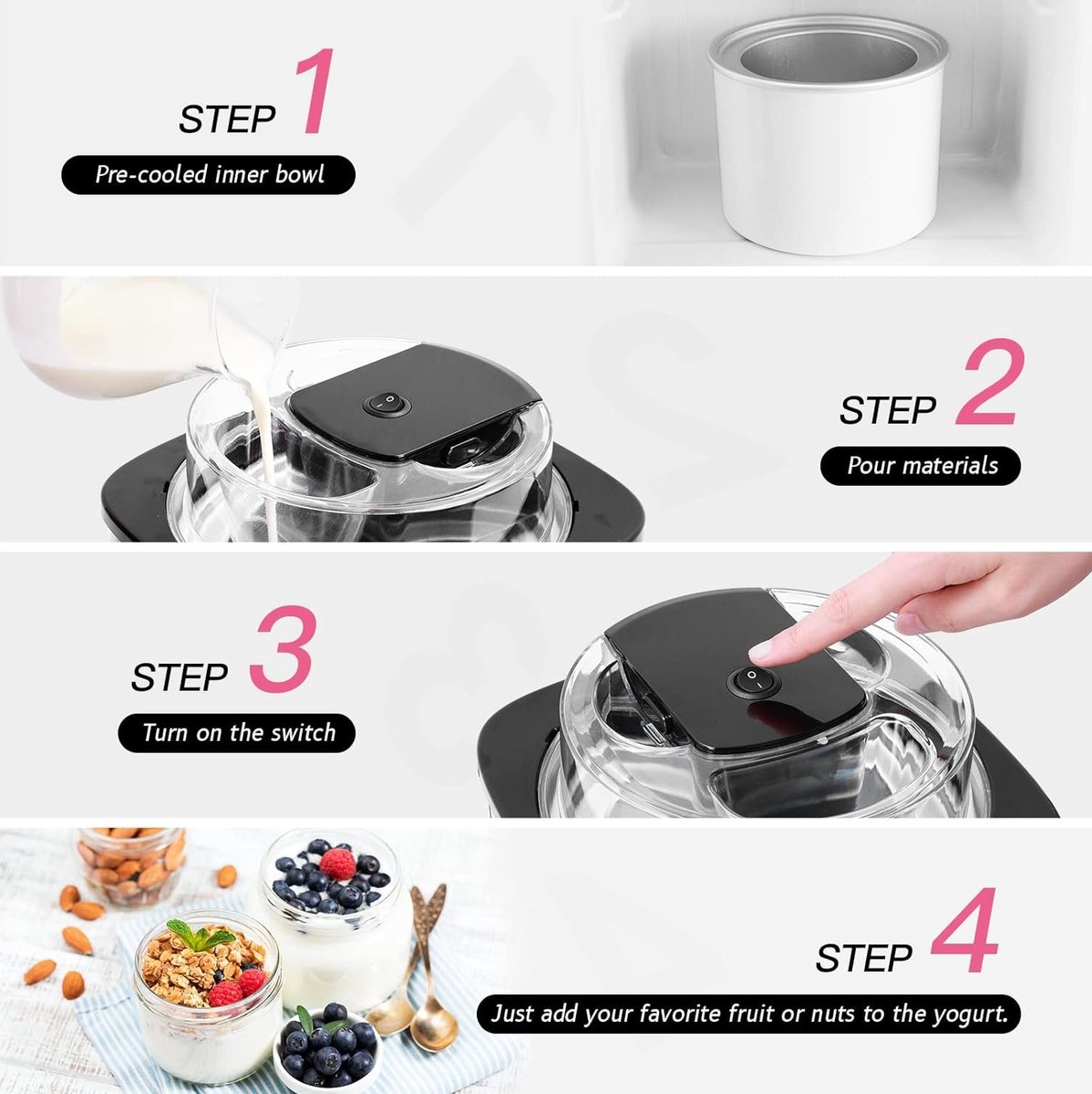 STEP 1

Pre-cooled inner bowl

STEP 2

Pour materials

STEP 3

Turn on the switch

STEP 4

Just add your favorite fruit or nuts to the yogurt.