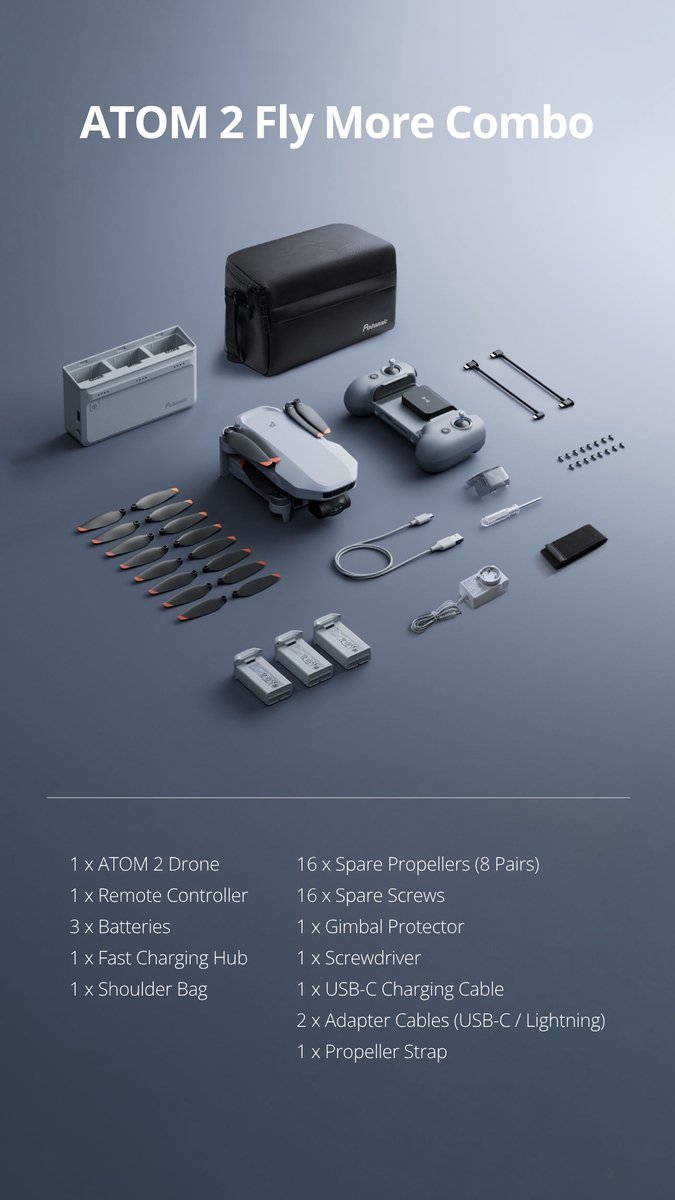 ATOM 2 Fly More Combo

Potensic

Potensic

1 x ATOM 2 Drone
1 x Remote Controller
3 x Batteries
1 x Fast Charging Hub
1 x Shoulder Bag

16 x Spare Propellers (8 Pairs)
16 x Spare Screws
1 x Gimbal Protector
1 x Screwdriver
1 x USB-C Charging Cable
2 x Adapter Cables (USB-C / Lightning)
1 x Propeller Strap