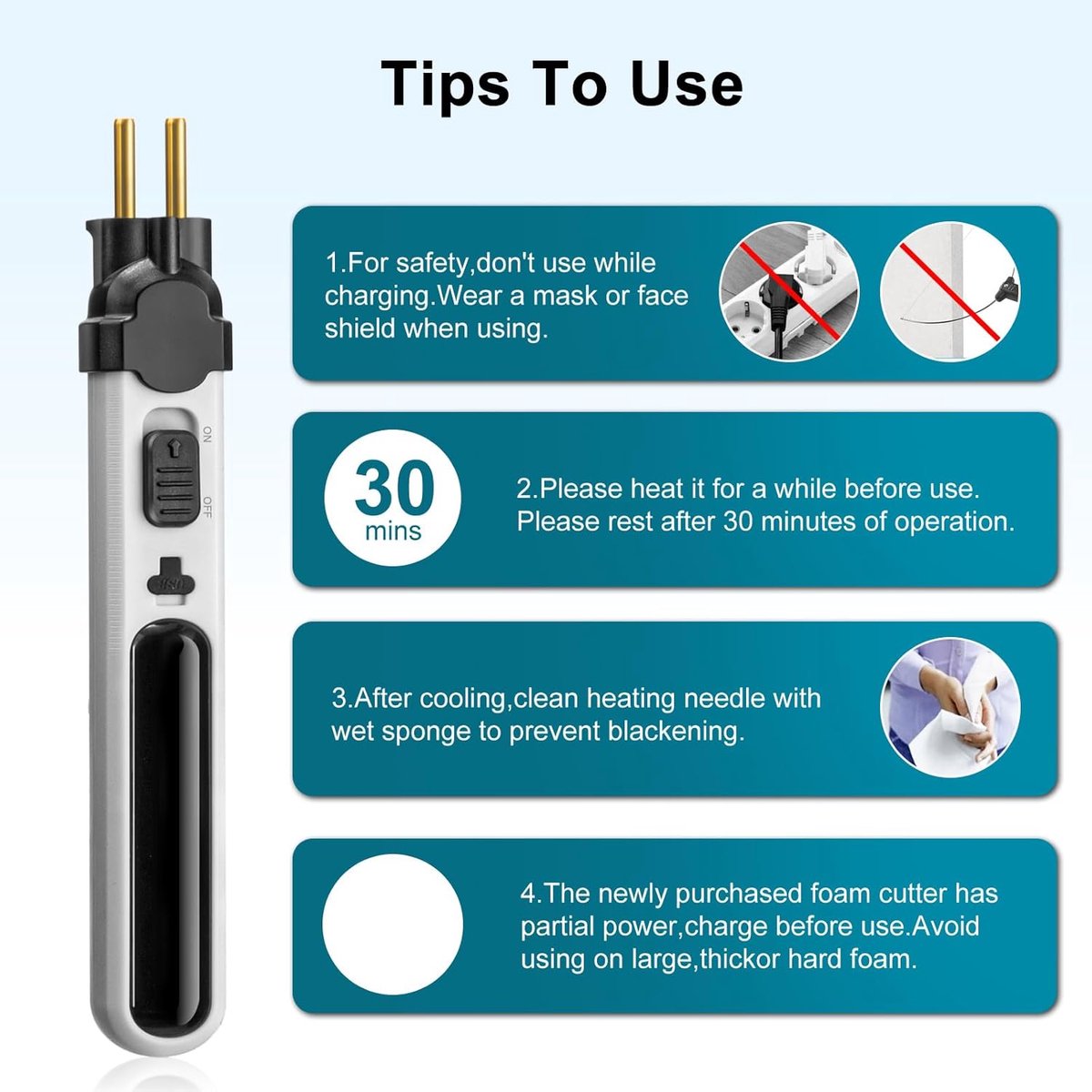 Tips To Use

ON

OFF

USB

1.For safety,don't use while charging.Wear a mask or face shield when using.

30
mins

2.Please heat it for a while before use. Please rest after 30 minutes of operation.

3.After cooling,clean heating needle with wet sponge to prevent blackening.

4.The newly purchased foam cutter has partial power,charge before use.Avoid using on large,thickor hard foam.