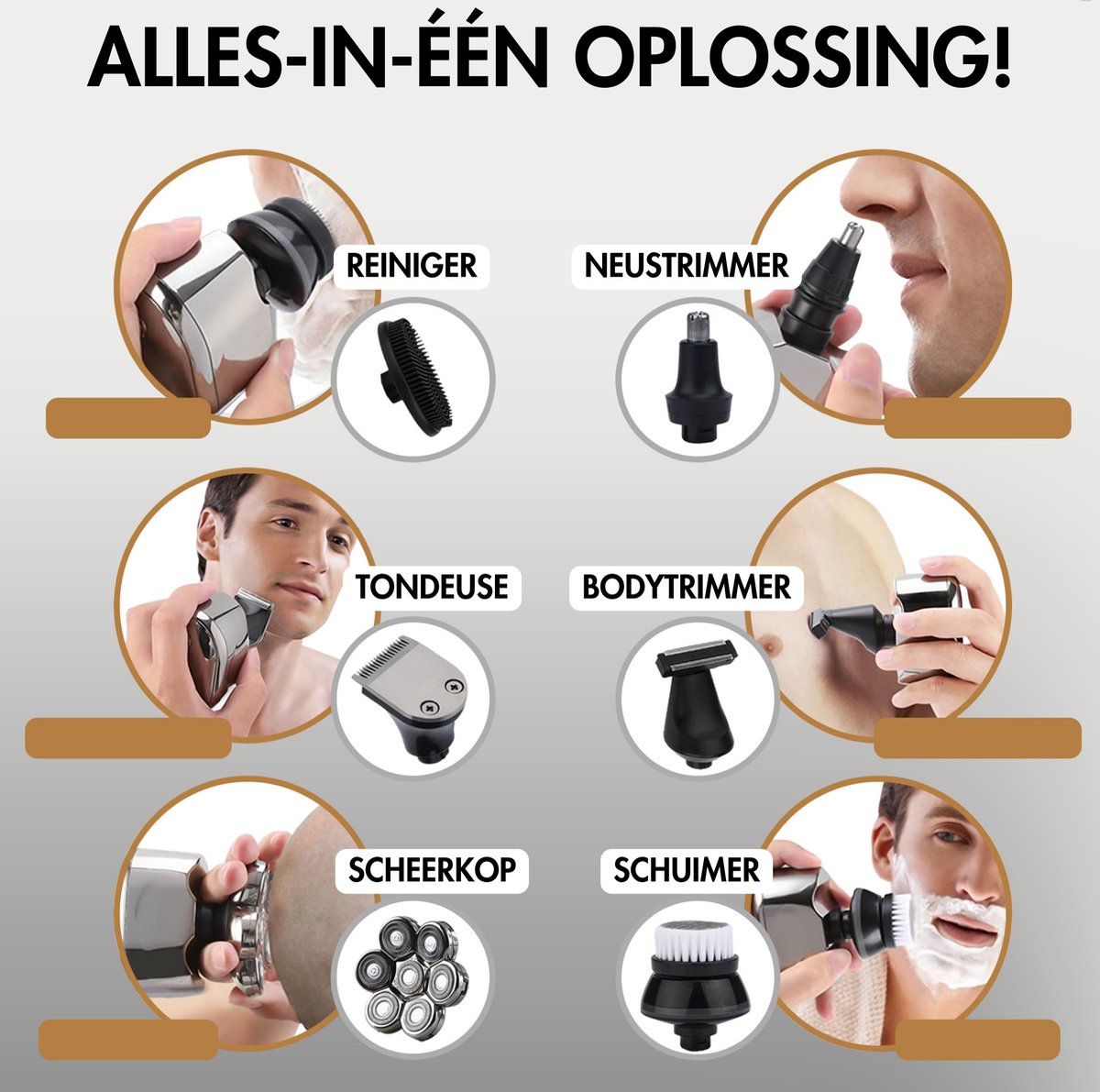 ALLES-IN-ÉÉN OPLOSSING!

REINIGER

NEUSTRIMMER

TONDEUSE

BODYTRIMMER

SCHEERKOP

SCHUIMER