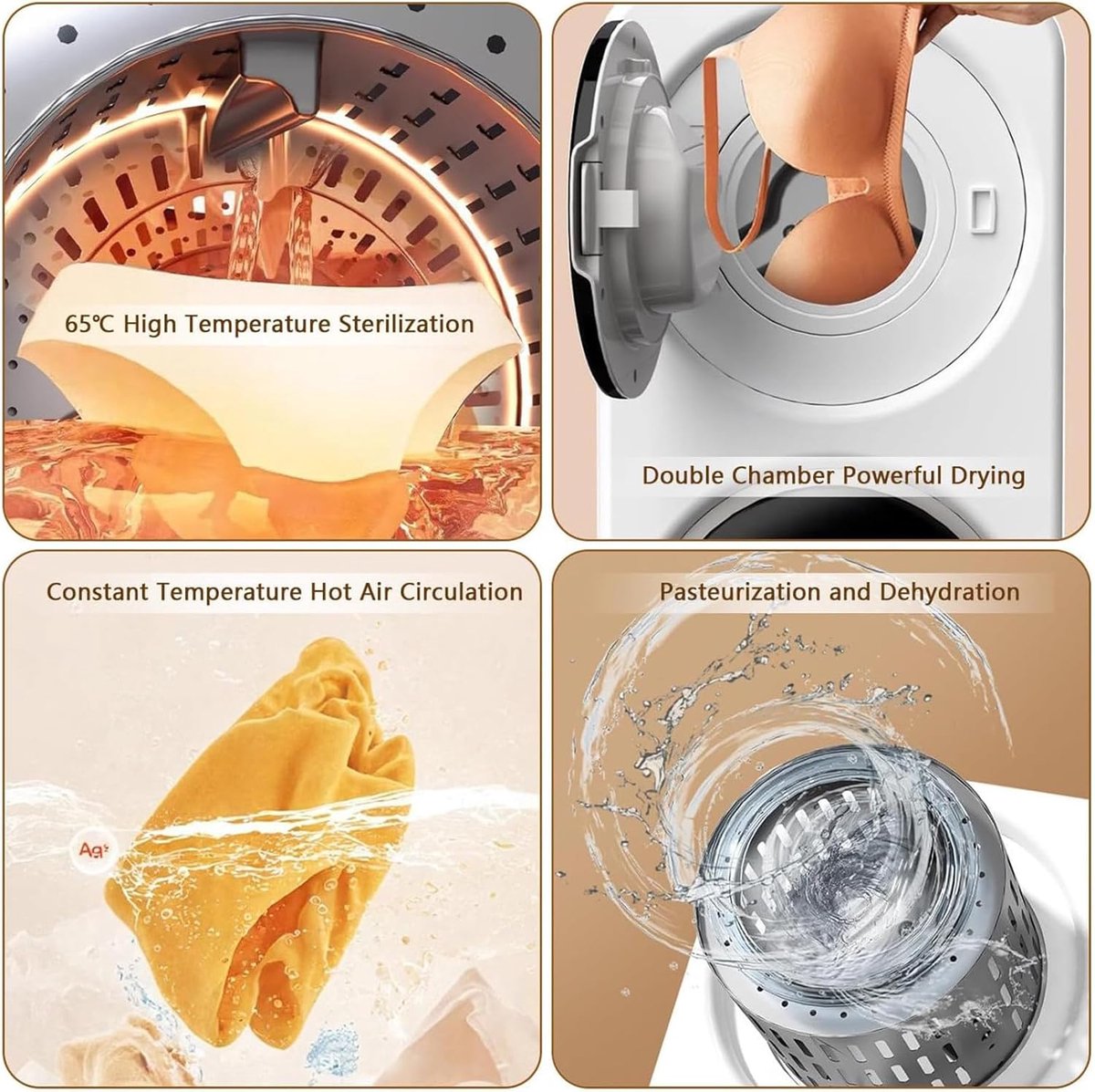 65℃ High Temperature Sterilization

Double Chamber Powerful Drying

Constant Temperature Hot Air Circulation

Ag+

Pasteurization and Dehydration