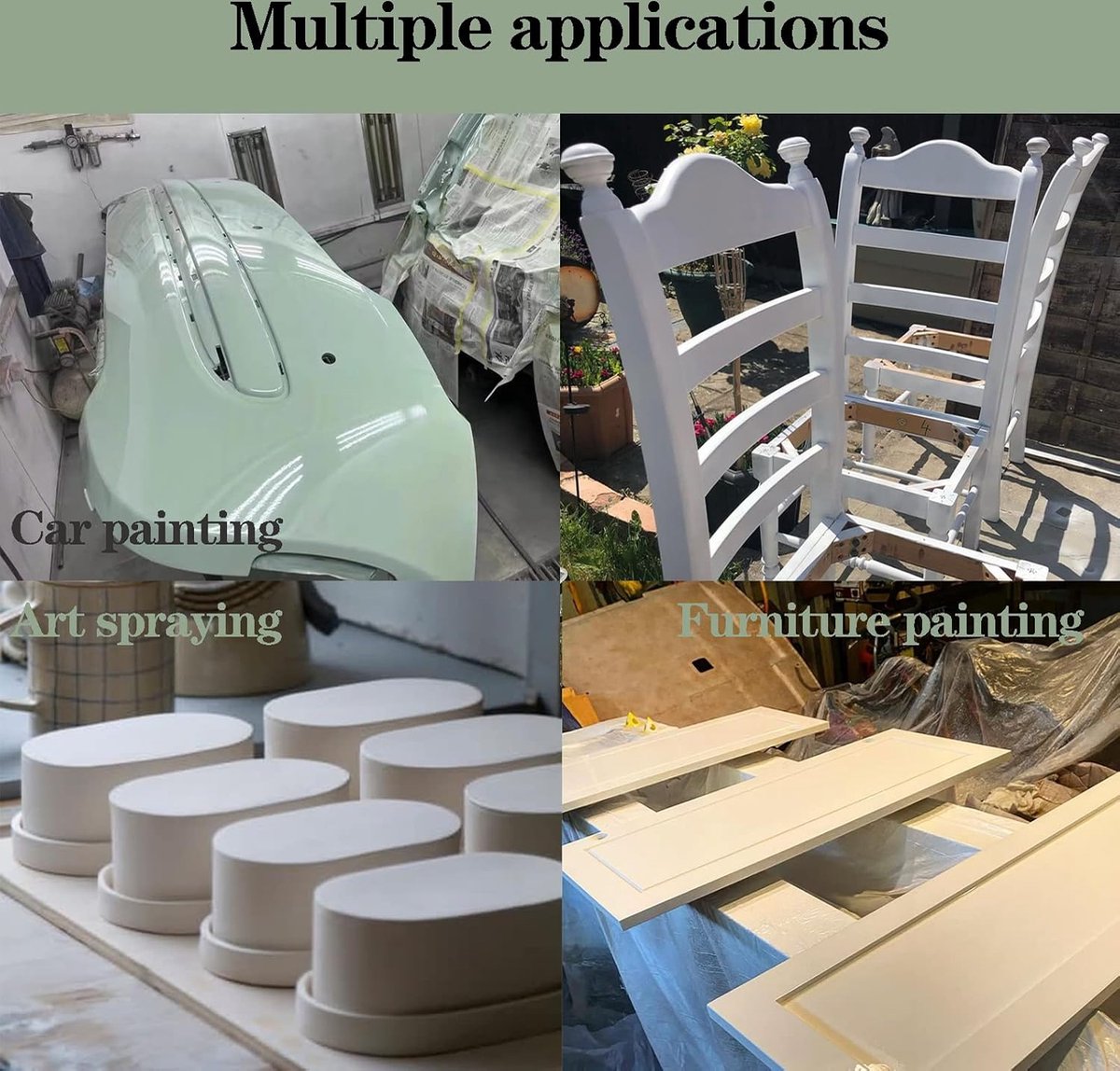 Multiple applications

Car painting

Art spraying

Furniture painting