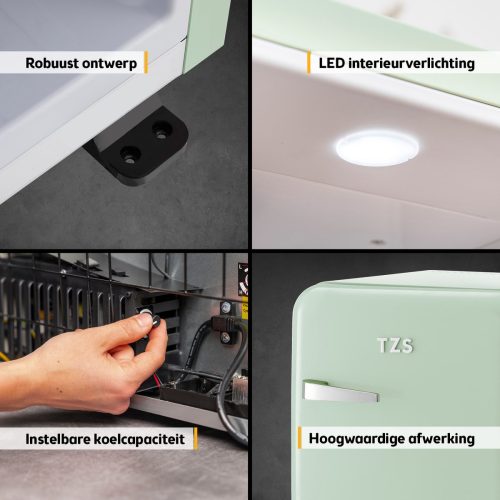 Robuust ontwerp

LED interieurverlichting

TZS

Instelbare koelcapaciteit

Hoogwaardige afwerking